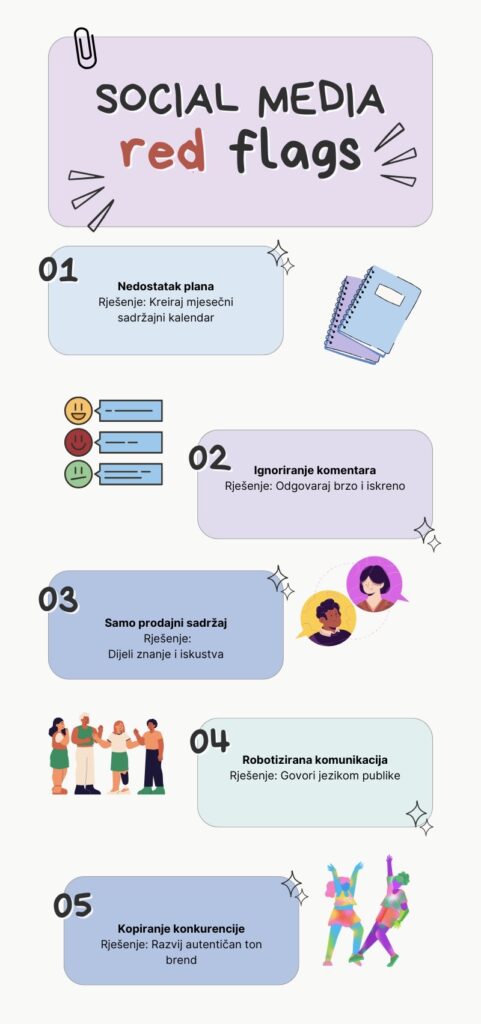 SOCIAL MEDIA
red flags

01
Nedostatak plana
Rješenje: Kreiraj mjesečni sadržajni kalendar

02
Ignoriranje komentara
Rješenje: Odgovaraj brzo i iskreno

03
Samo prodajni sadržaj
Rješenje:
Dijeli znanje i iskustva

04
Robotizirana komunikacija
Rješenje: Govori jezikom publike

05
Kopiranje konkurencije
Rješenje: Razvij autentičan ton brend