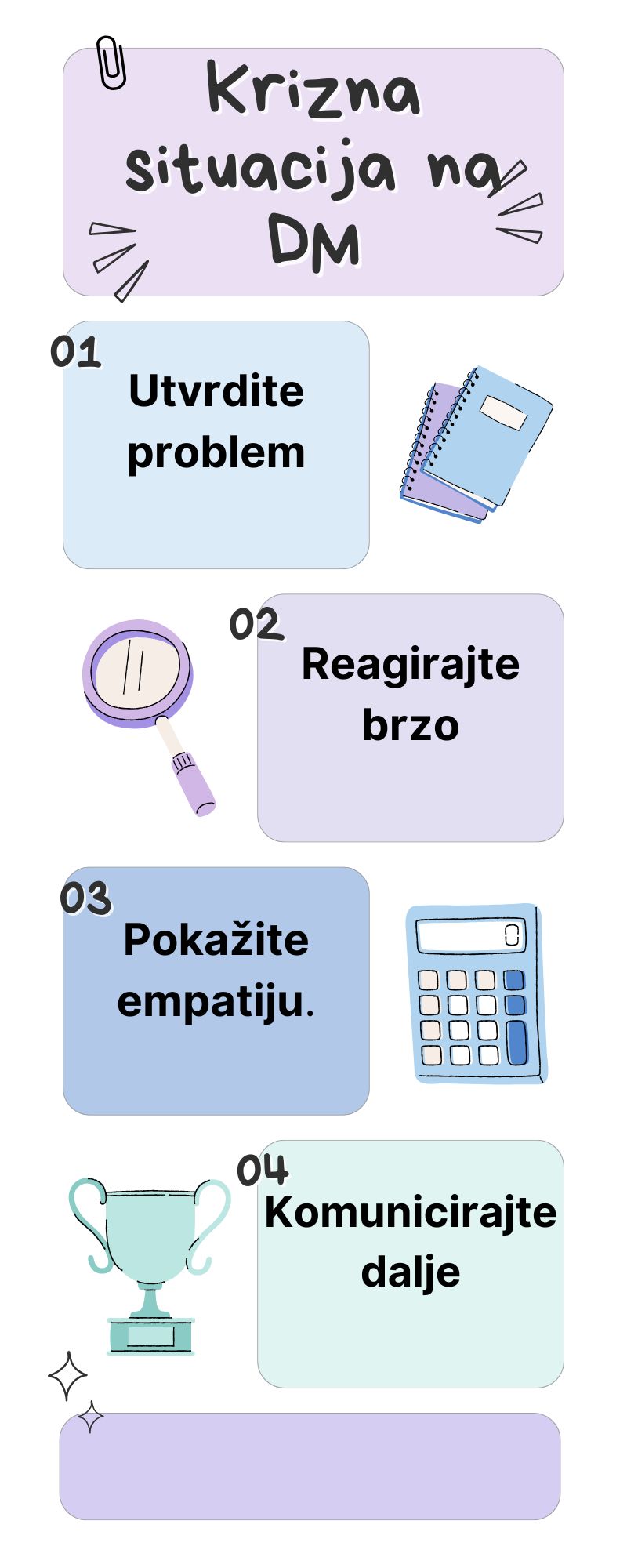 Krizna situacija na DM

01
Utvrdite problem

02
Reagirajte brzo

03
Pokažite empatiju.

04
Komunicirajte dalje